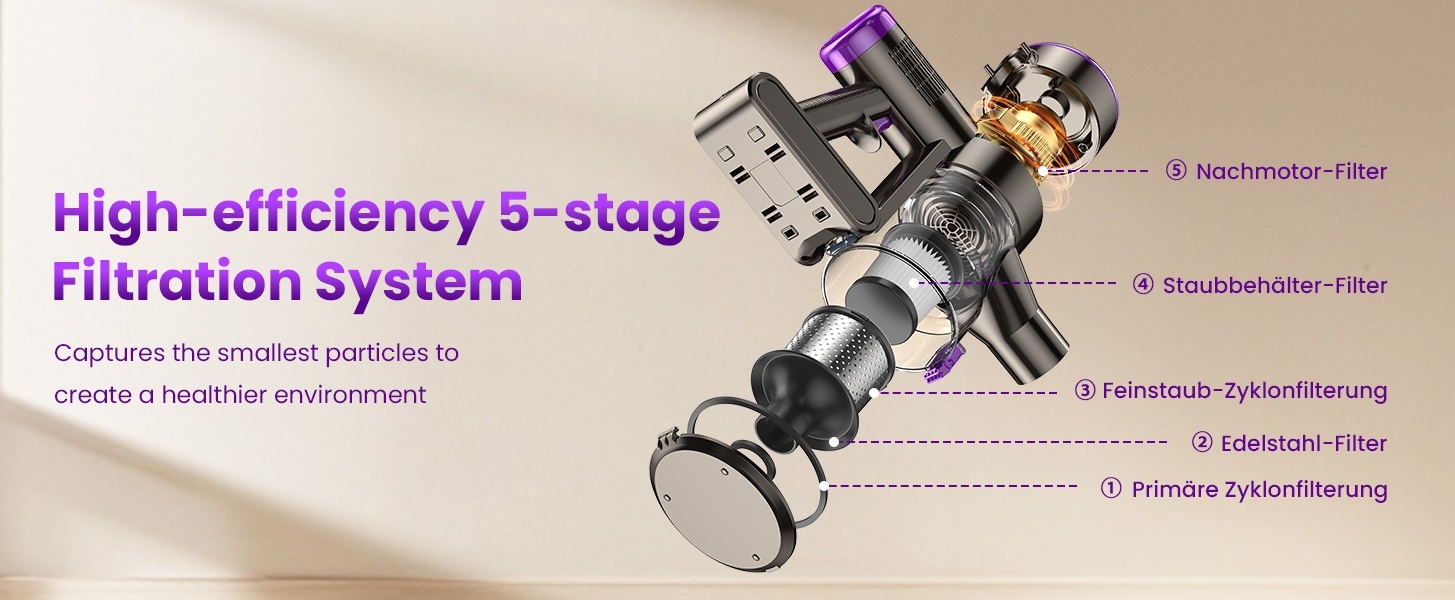 High-efficiency 5-stage Filtration System

Captures the smallest particles to create a healthier environment

⑤ Nachmotor-Filter

④ Staubbehälter-Filter

③ Feinstaub-Zyklonfilterung

② Edelstahl-Filter

① Primäre Zyklonfilterung