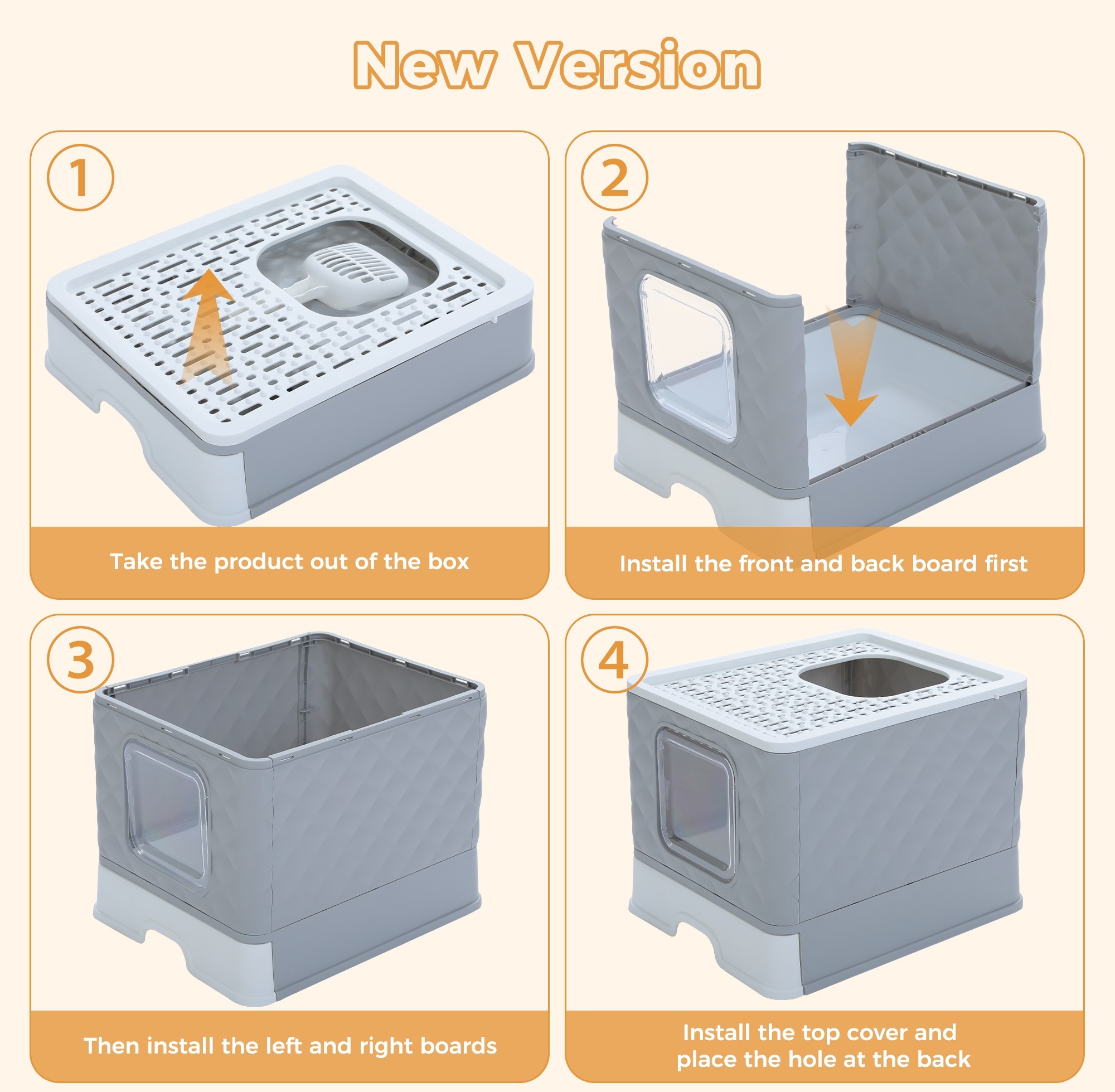 New Version

1

Take the product out of the box

2

Install the front and back board first

3

Then install the left and right boards

4

Install the top cover and place the hole at the back