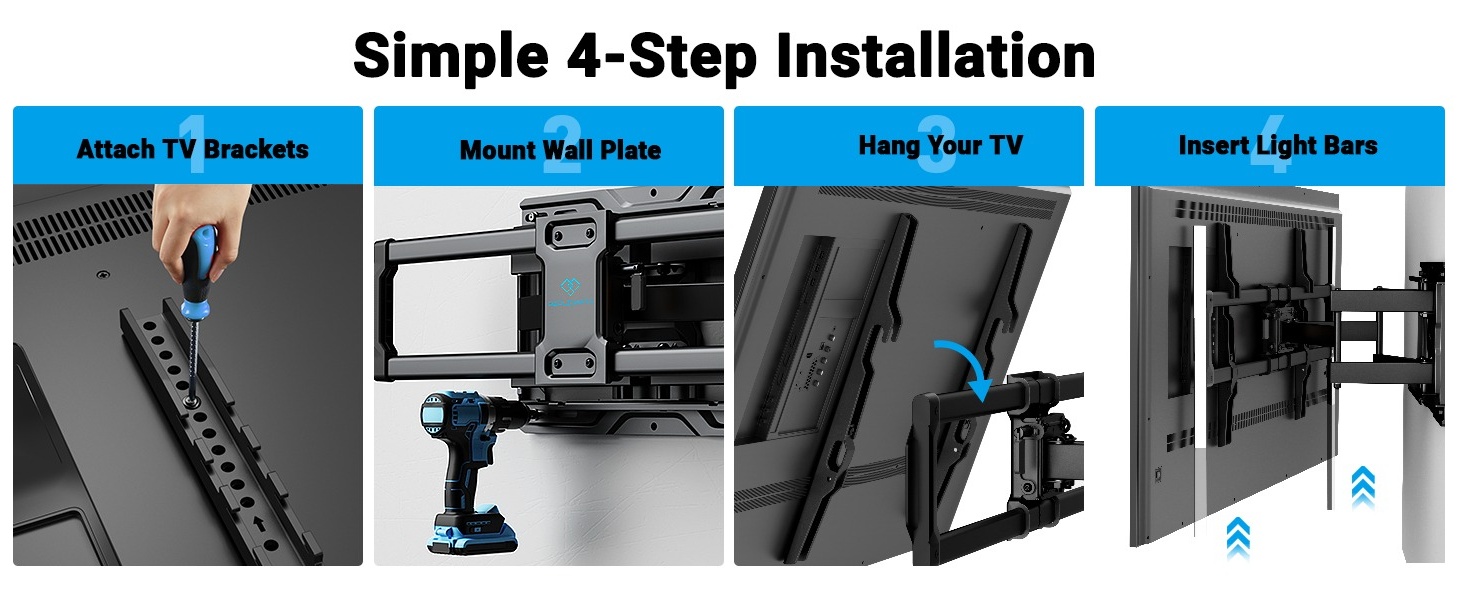 Simple 4-Step Installation

1
Attach TV Brackets

2
Mount Wall Plate

3
Hang Your TV

4
Insert Light Bars